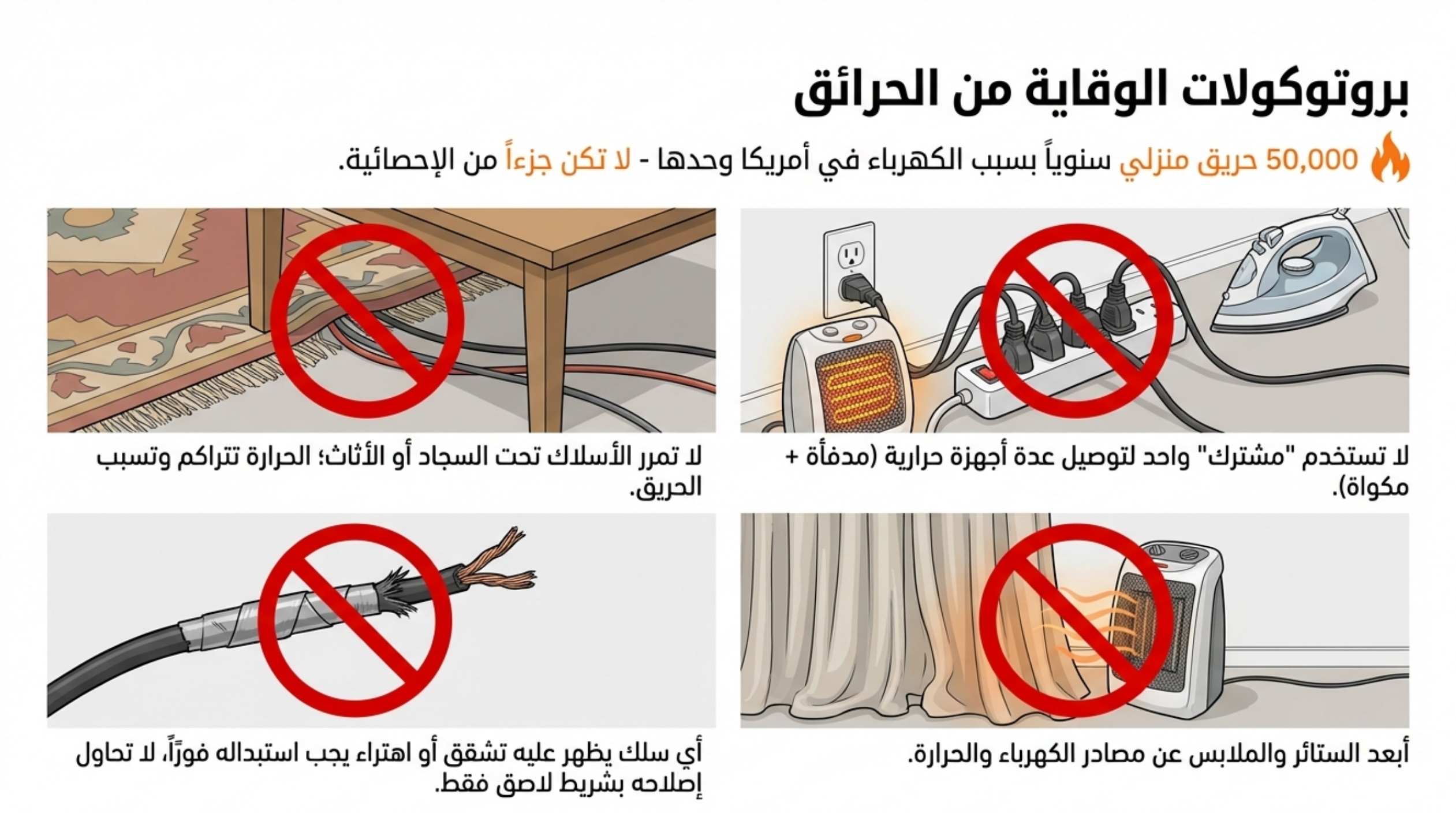 بروتوكولات الوقاية من الحرائق

50,000 حريق منزلي سنوياً بسبب الكهرباء في أمريكا وحدها - لا تكن جزءاً من الإحصائية.

لا تستخدم "مشترك" واحد لتوصيل عدة أجهزة حرارية (مدفأة + مكواة).

لا تمرر الأسلاك تحت السجاد أو الأثاث؛ الحرارة تتراكم وتسبب الحريق.

أبعد الستائر والملابس عن مصادر الكهرباء والحرارة.

أي سلك يظهر عليه تشقق أو اهتراء يجب استبداله فوراً، لا تحاول إصلاحه بشريط لاصق فقط.