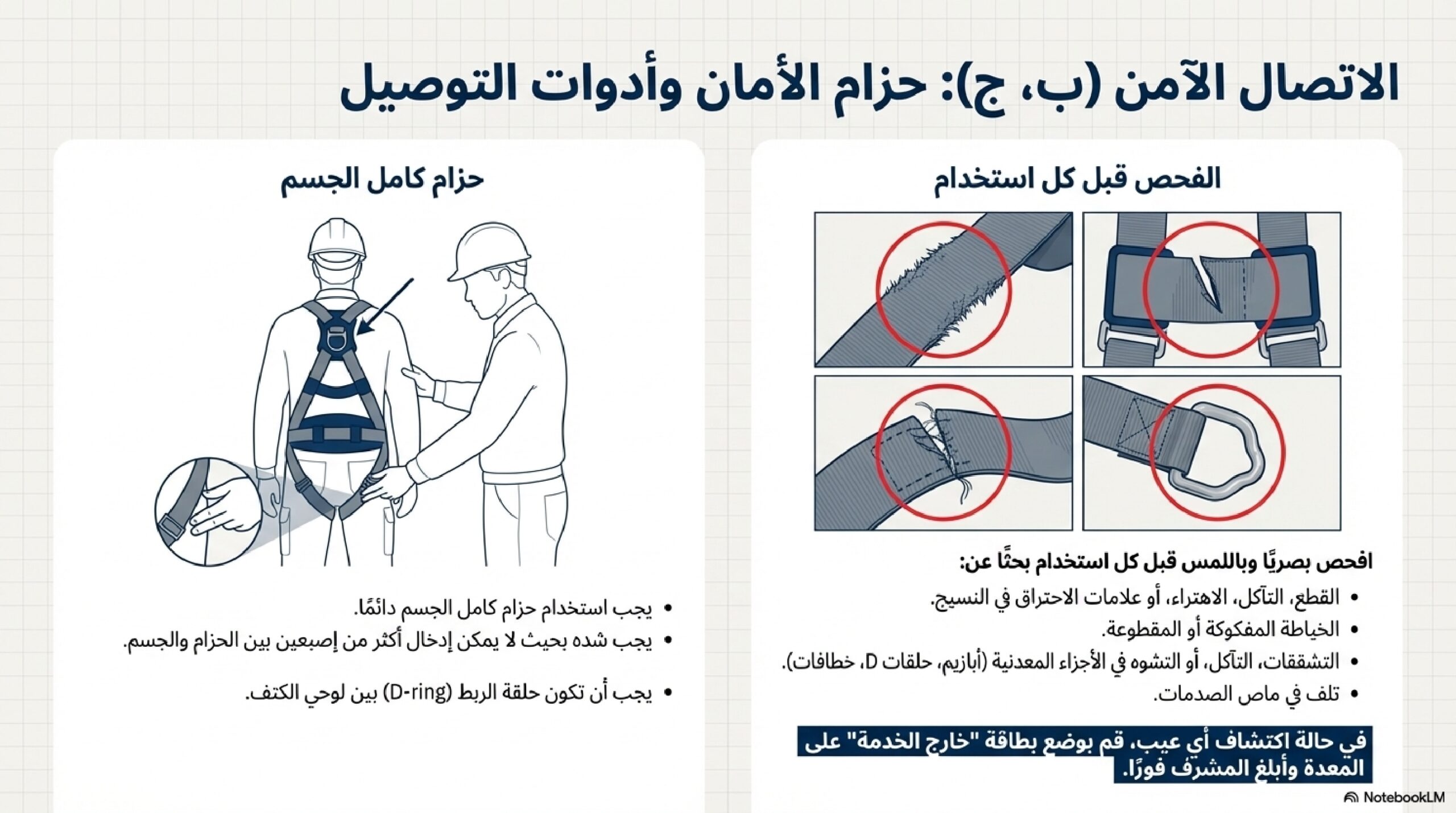 الاتصال الآمن (ب، ج): حزام الأمان وأدوات التوصيل

الفحص قبل كل استخدام

افحص بصريًا وباللمس قبل كل استخدام بحثًا عن:

• القطع، التآكل، الاهتراء، أو علامات الاحتراق في النسيج.
• الخياطة المفكوكة أو المقطوعة.
• التشققات، التآكل، أو التشوه في الأجزاء المعدنية (أبازيم، حلقات D، خطافات).
• تلف في ماص الصدمات.

في حالة اكتشاف أي عيب، قم بوضع بطاقة "خارج الخدمة" على المعدة وأبلغ المشرف فورًا.

حزام كامل الجسم

• يجب استخدام حزام كامل الجسم دائمًا.
• يجب شده بحيث لا يمكن إدخال أكثر من إصبعين بين الحزام والجسم.
• يجب أن تكون حلقة الربط (D-ring) بين لوحي الكتف.

NotebookLM